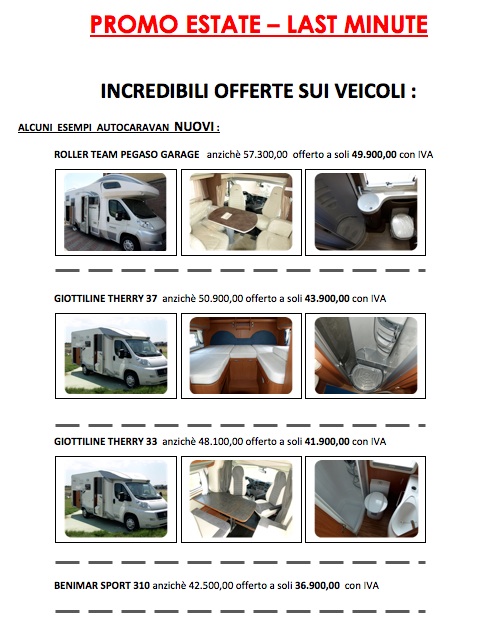 PROMO ESTATE – LAST MINUTE

INCREDIBILI OFFERTE SUI VEICOLI :

ALCUNI ESEMPI AUTOCARAVAN NUOVI :

ROLLER TEAM PEGASO GARAGE anzichè 57.300,00 offerto a soli 49.900,00 con IVA

GIOTTILINE THERRY 37 anzichè 50.900,00 offerto a soli 43.900,00 con IVA

GIOTTILINE THERRY 33 anzichè 48.100,00 offerto a soli 41.900,00 con IVA

BENIMAR SPORT 310 anzichè 42.500,00 offerto a soli 36.900,00 con IVA