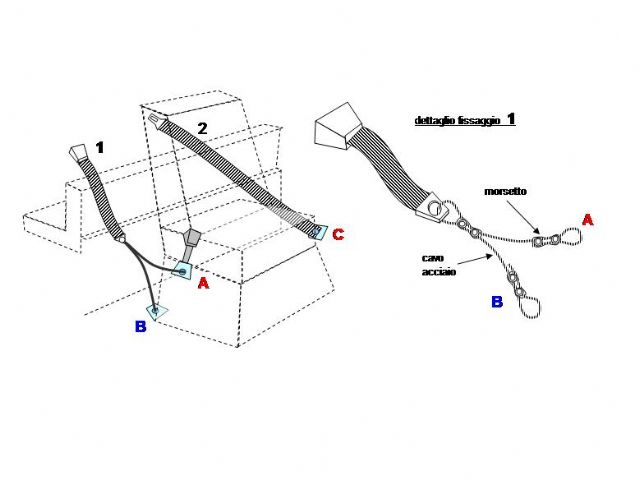 1

2

C

A

B

dettaglio fissaggio 1

morsetto

A

cavo acciaio

B