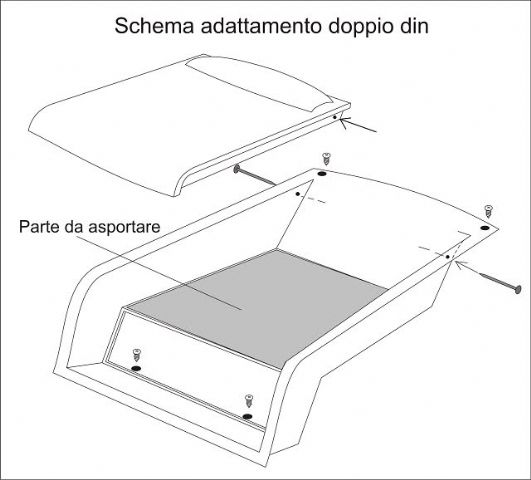 Schema adattamento doppio din

Parte da asportare