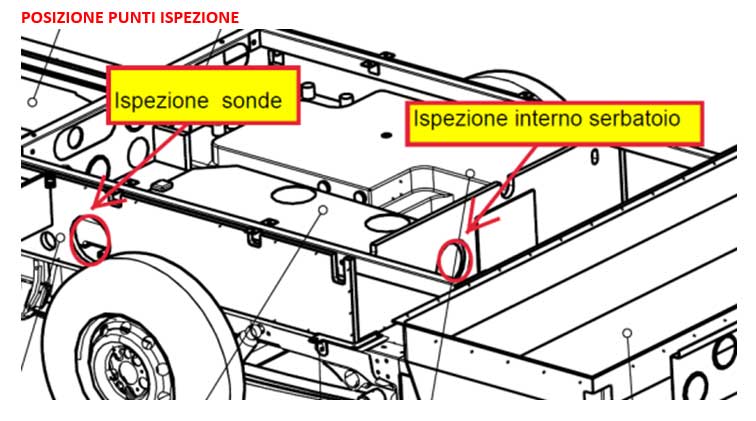 POSIZIONE PUNTI ISPEZIONE

Ispezione sonde

Ispezione interno serbatoio