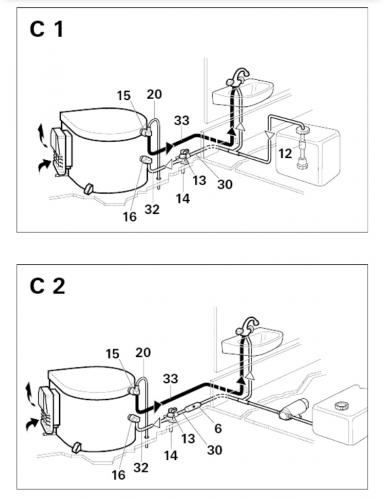 C 1

15
20
33
12
13
30
14
32
16

C 2

15
20
33
6
13
30
14
32
16