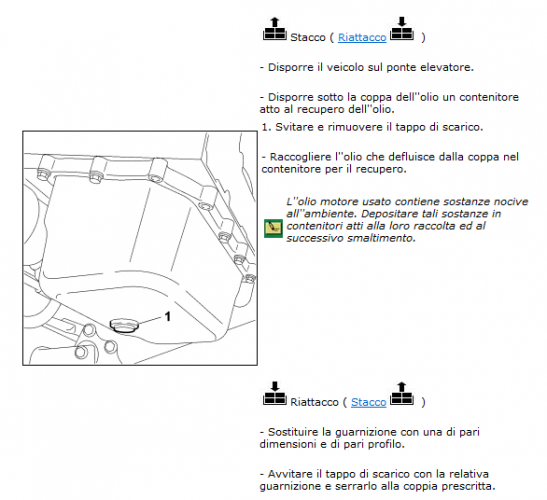 Stacco ( Riattacco )

- Disporre il veicolo sul ponte elevatore.

- Disporre sotto la coppa dell''olio un contenitore atto al recupero dell''olio.

1. Svitare e rimuovere il tappo di scarico.

- Raccogliere l''olio che defluisce dalla coppa nel contenitore per il recupero.

L''olio motore usato contiene sostanze nocive all''ambiente. Depositare tali sostanze in contenitori atti alla loro raccolta ed al successivo smaltimento.

1

Riattacco ( Stacco )

- Sostituire la guarnizione con una di pari dimensioni e di pari profilo.

- Avvitare il tappo di scarico con la relativa guarnizione e serrarlo alla coppia prescritta.