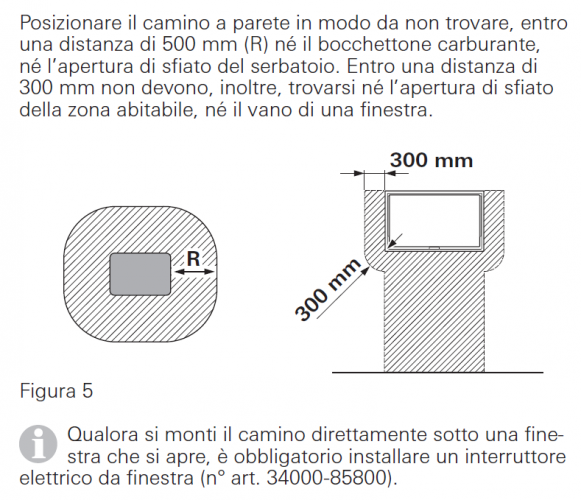 Posizionare il camino a parete in modo da non trovare, entro una distanza di 500 mm (R) né il bocchettone carburante, né l'apertura di sfiato del serbatoio. Entro una distanza di 300 mm non devono, inoltre, trovarsi né l'apertura di sfiato della zona abitabile, né il vano di una finestra.

R

300 mm

300 mm

Figura 5

Qualora si monti il camino direttamente sotto una finestra che si apre, è obbligatorio installare un interruttore elettrico da finestra (n° art. 34000-85800).