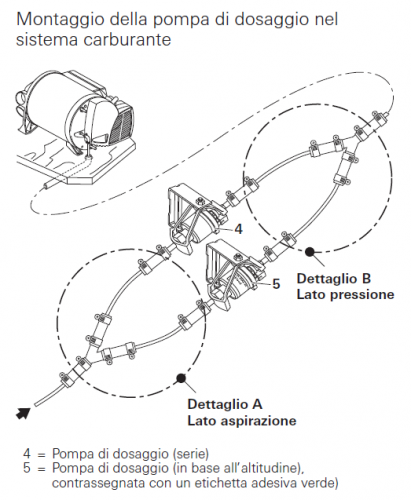 Montaggio della pompa di dosaggio nel sistema carburante

4

5

Dettaglio B
Lato pressione

Dettaglio A
Lato aspirazione

4 = Pompa di dosaggio (serie)
5 = Pompa di dosaggio (in base all'altitudine), contrassegnata con un etichetta adesiva verde)