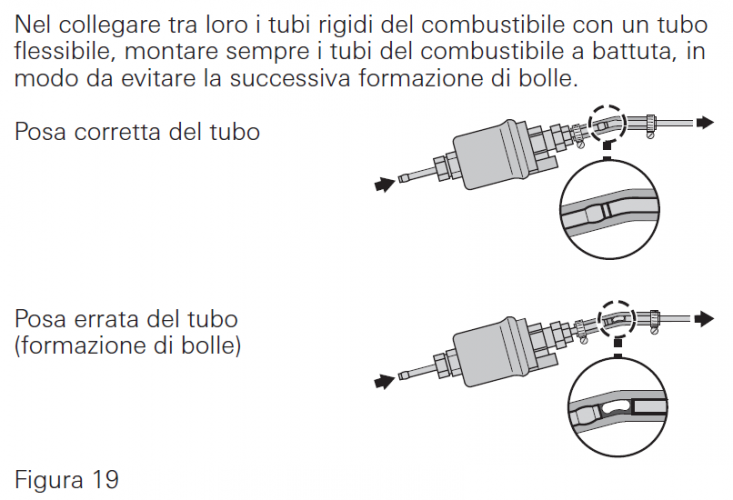 Nel collegare tra loro i tubi rigidi del combustibile con un tubo flessibile, montare sempre i tubi del combustibile a battuta, in modo da evitare la successiva formazione di bolle.

Posa corretta del tubo

Posa errata del tubo (formazione di bolle)

Figura 19