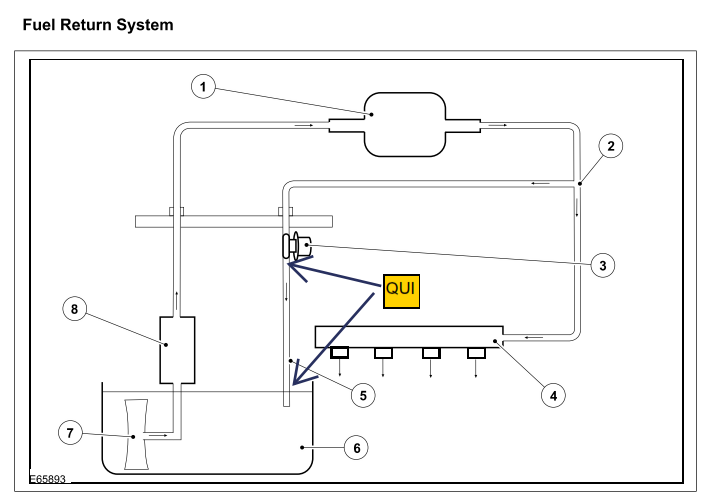 Fuel Return System

1

2

3

QUI

8

4

5

7

6

E65893