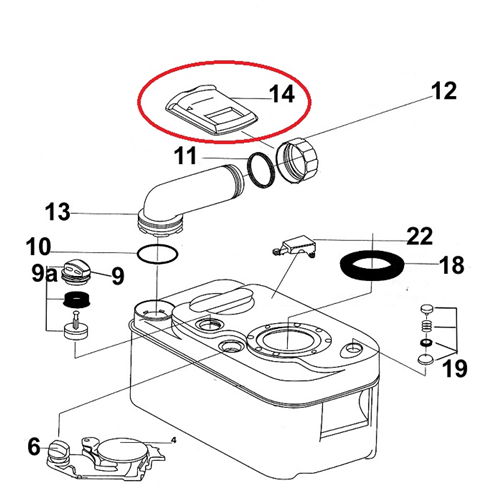 14
12
11
13
22
10
18
9a
9
19
6
4