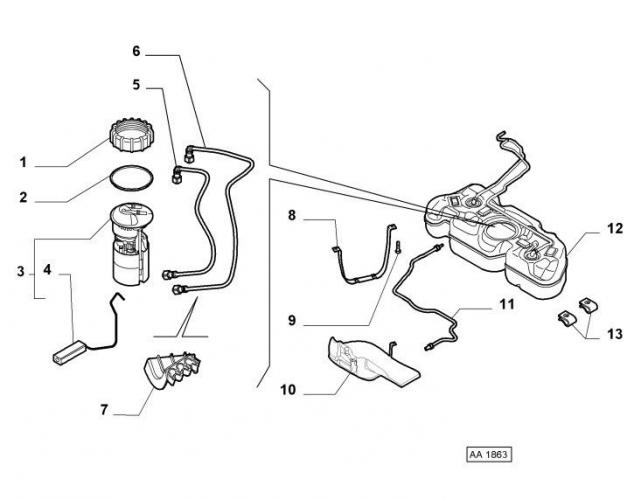 6
5
1
2
3
4
7
8
9
10
11
12
13
AA 1863