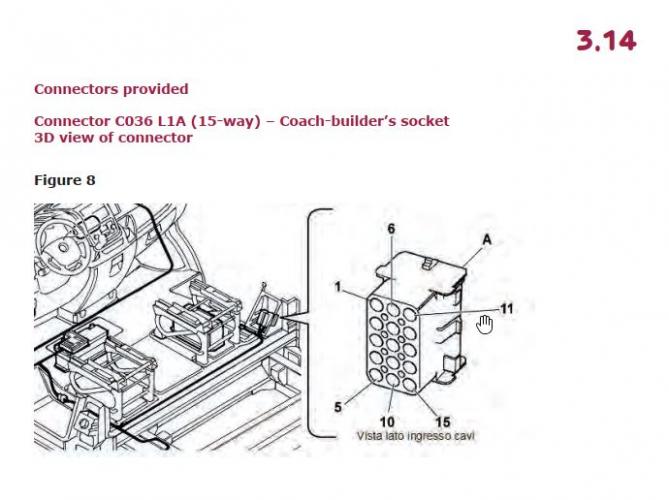 3.14

Connectors provided

Connector C036 L1A (15-way) – Coach-builder's socket
3D view of connector

Figure 8

6
A
1
11
5
10
15
Vista lato ingresso cavi