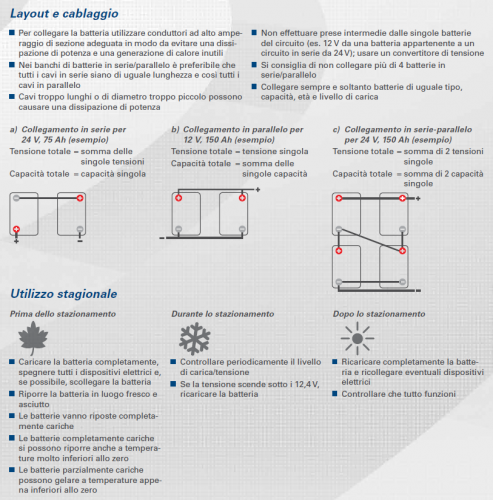 Layout e cablaggio

■ Per collegare la batteria utilizzare conduttori ad alto amperaggio di sezione adeguata in modo da evitare una dissipazione di potenza e una generazione di calore inutili
■ Nei banchi di batterie in serie/parallelo è preferibile che tutti i cavi in serie siano di uguale lunghezza e così tutti i cavi in parallelo
■ Cavi troppo lunghi o di diametro troppo piccolo possono causare una dissipazione di potenza

■ Non effettuare prese intermedie dalle singole batterie del circuito (es. 12 V da una batteria appartenente a un circuito in serie da 24 V); usare un convertitore di tensione
■ Si consiglia di non collegare più di 4 batterie in serie/parallelo
■ Collegare sempre e soltanto batterie di uguale tipo, capacità, età e livello di carica

a) Collegamento in serie per 24 V, 75 Ah (esempio)
Tensione totale = somma delle singole tensioni
Capacità totale = capacità singola

+ −

b) Collegamento in parallelo per 12 V, 150 Ah (esempio)
Tensione totale = tensione singola
Capacità totale = somma delle singole capacità

+ −

c) Collegamento in serie-parallelo per 24 V, 150 Ah (esempio)
Tensione totale = somma di 2 tensioni singole
Capacità totale = somma di 2 capacità singole

+ −

Utilizzo stagionale

Prima dello stazionamento

■ Caricare la batteria completamente, spegnere tutti i dispositivi elettrici e, se possibile, scollegare la batteria
■ Riporre la batteria in luogo fresco e asciutto
■ Le batterie vanno riposte completamente cariche
■ Le batterie completamente cariche si possono riporre anche a temperature molto inferiori allo zero
■ Le batterie parzialmente cariche possono gelare a temperature appena inferiori allo zero

Durante lo stazionamento

■ Controllare periodicamente il livello di carica/tensione
■ Se la tensione scende sotto i 12,4 V, ricaricare la batteria

Dopo lo stazionamento

■ Ricaricare completamente la batteria e ricollegare eventuali dispositivi elettrici
■ Controllare che tutto funzioni