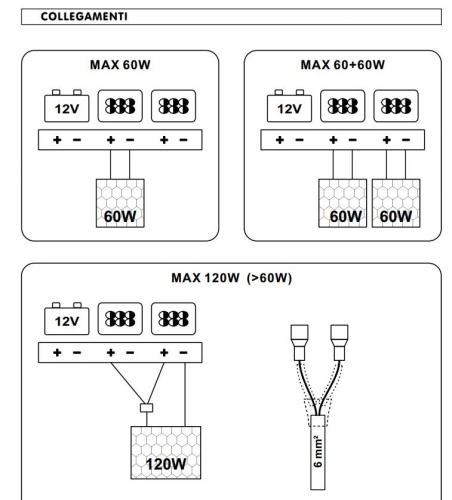 COLLEGAMENTI

MAX 60W

12V

+ − + − + −

60W

MAX 60+60W

12V

+ − + − + −

60W 60W

MAX 120W (>60W)

12V

+ − + − + −

120W

6 mm²