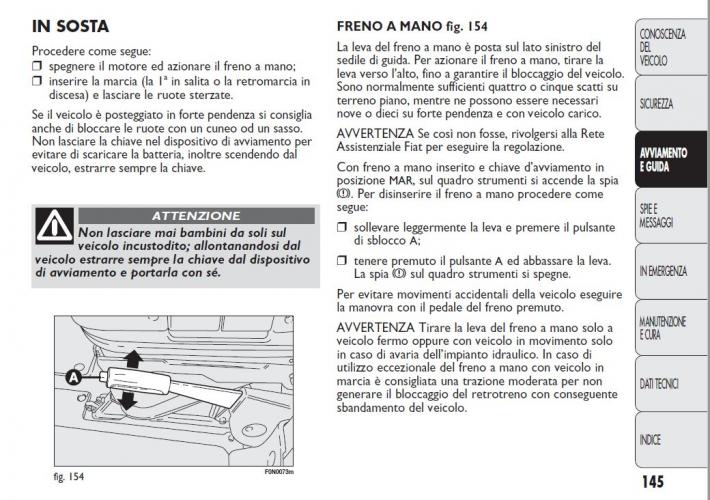 IN SOSTA

Procedere come segue:
❒ spegnere il motore ed azionare il freno a mano;
❒ inserire la marcia (la 1ª in salita o la retromarcia in discesa) e lasciare le ruote sterzate.

Se il veicolo è posteggiato in forte pendenza si consiglia anche di bloccare le ruote con un cuneo od un sasso. Non lasciare la chiave nel dispositivo di avviamento per evitare di scaricare la batteria, inoltre scendendo dal veicolo, estrarre sempre la chiave.

ATTENZIONE
Non lasciare mai bambini da soli sul veicolo incustodito; allontanandosi dal veicolo estrarre sempre la chiave dal dispositivo di avviamento e portarla con sé.

A

fig. 154

F0N0073m

FRENO A MANO fig. 154

La leva del freno a mano è posta sul lato sinistro del sedile di guida. Per azionare il freno a mano, tirare la leva verso l'alto, fino a garantire il bloccaggio del veicolo. Sono normalmente sufficienti quattro o cinque scatti su terreno piano, mentre ne possono essere necessari nove o dieci su forte pendenza e con veicolo carico.

AVVERTENZA Se così non fosse, rivolgersi alla Rete Assistenziale Fiat per eseguire la regolazione.

Con freno a mano inserito e chiave d'avviamento in posizione MAR, sul quadro strumenti si accende la spia (!). Per disinserire il freno a mano procedere come segue:

❒ sollevare leggermente la leva e premere il pulsante di sblocco A;

❒ tenere premuto il pulsante A ed abbassare la leva. La spia (!) sul quadro strumenti si spegne.

Per evitare movimenti accidentali della veicolo eseguire la manovra con il pedale del freno premuto.

AVVERTENZA Tirare la leva del freno a mano solo a veicolo fermo oppure con veicolo in movimento solo in caso di avaria dell'impianto idraulico. In caso di utilizzo eccezionale del freno a mano con veicolo in marcia è consigliata una trazione moderata per non generare il bloccaggio del retrotreno con conseguente sbandamento del veicolo.

CONOSCENZA DEL VEICOLO

SICUREZZA

AVVIAMENTO E GUIDA

SPIE E MESSAGGI

IN EMERGENZA

MANUTENZIONE E CURA

DATI TECNICI

INDICE

145