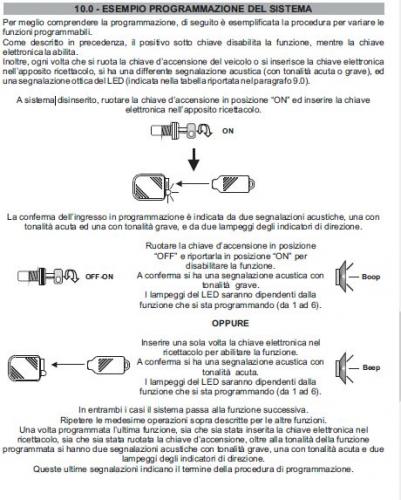 10.0 - ESEMPIO PROGRAMMAZIONE DEL SISTEMA

Per meglio comprendere la programmazione, di seguito è esemplificata la procedura per variare le funzioni programmabili.

Come descritto in precedenza, il positivo sotto chiave disabilita la funzione, mentre la chiave elettronica la abilita.

Inoltre, ogni volta che si ruota la chiave d'accensione del veicolo o si inserisce la chiave elettronica nell'apposito ricettacolo, si ha una differente segnalazione acustica (con tonalità acuta o grave), ed una segnalazione ottica del LED (indicata nella tabella riportata nel paragrafo 9.0).

A sistema disinserito, ruotare la chiave d'accensione in posizione "ON" ed inserire la chiave elettronica nell'apposito ricettacolo.

ON

La conferma dell'ingresso in programmazione è indicata da due segnalazioni acustiche, una con tonalità acuta ed una con tonalità grave, e da due lampeggi degli indicatori di direzione.

OFF-ON

Ruotare la chiave d'accensione in posizione "OFF" e riportarla in posizione "ON" per disabilitare la funzione.
A conferma si ha una segnalazione acustica con tonalità grave.
I lampeggi del LED saranno dipendenti dalla funzione che si sta programmando (da 1 ad 6).

Boop

OPPURE

Inserire una sola volta la chiave elettronica nel ricettacolo per abilitare la funzione.
A conferma si ha una segnalazione acustica con tonalità acuta.
I lampeggi del LED saranno dipendenti dalla funzione che si sta programmando (da 1 ad 6).

Beep

In entrambi i casi il sistema passa alla funzione successiva.
Ripetere le medesime operazioni sopra descritte per le altre funzioni.
Una volta programmata l'ultima funzione, sia che sia stata inserita la chiave elettronica nel ricettacolo, sia che sia stata ruotata la chiave d'accensione, oltre alla tonalità della funzione programmata si hanno due segnalazioni acustiche con tonalità grave, una con tonalità acuta e due lampeggi degli indicatori di direzione.
Queste ultime segnalazioni indicano il termine della procedura di programmazione.