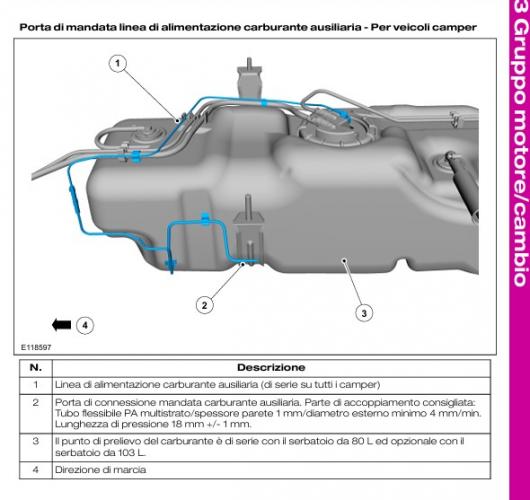 Porta di mandata linea di alimentazione carburante ausiliaria - Per veicoli camper

1

2

3

4

E118597

| N. | Descrizione |
|---|---|
| 1 | Linea di alimentazione carburante ausiliaria (di serie su tutti i camper) |
| 2 | Porta di connessione mandata carburante ausiliaria. Parte di accoppiamento consigliata: Tubo flessibile PA multistrato/spessore parete 1 mm/diametro esterno minimo 4 mm/min. Lunghezza di pressione 18 mm +/- 1 mm. |
| 3 | Il punto di prelievo del carburante è di serie con il serbatoio da 80 L ed opzionale con il serbatoio da 103 L. |
| 4 | Direzione di marcia |

3 Gruppo motore/cambio