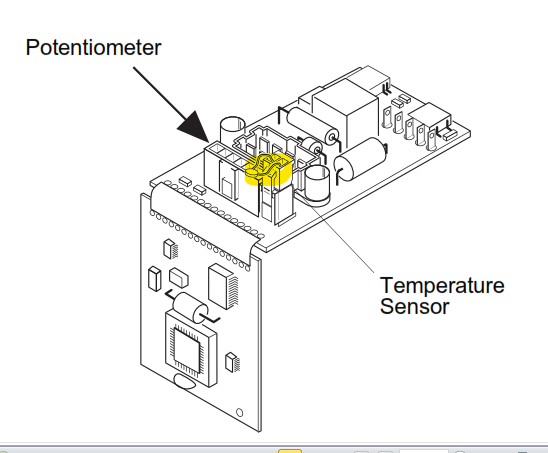 Potentiometer

Temperature Sensor