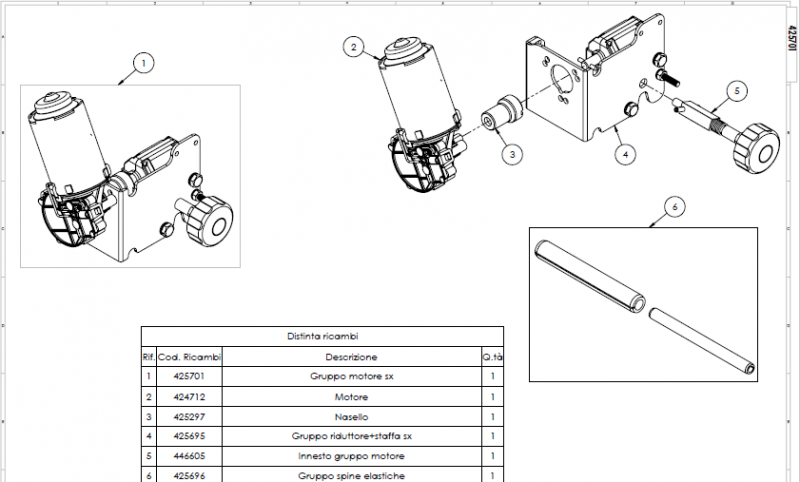 425701

1

2

3

4

5

6

Distinta ricambi

| Rif. | Cod. Ricambi | Descrizione | Q.tà |
|---|---|---|---|
| 1 | 425701 | Gruppo motore sx | 1 |
| 2 | 424712 | Motore | 1 |
| 3 | 425297 | Nasello | 1 |
| 4 | 425695 | Gruppo riduttore+staffa sx | 1 |
| 5 | 446605 | Innesto gruppo motore | 1 |
| 6 | 425696 | Gruppo spine elastiche | 1 |