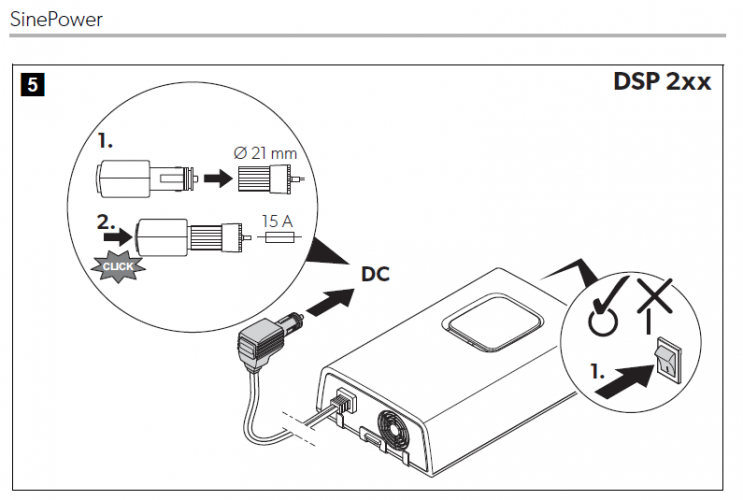 SinePower

5

DSP 2xx

1.

Ø 21 mm

2.

15 A

CLICK

DC

1.