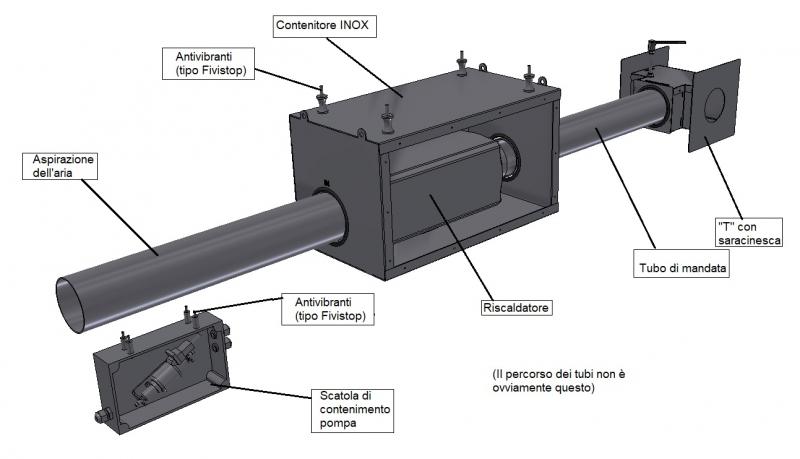 Contenitore INOX

Antivibranti (tipo Fivistop)

Aspirazione dell'aria

"T" con saracinesca

Tubo di mandata

Antivibranti (tipo Fivistop)

Riscaldatore

(Il percorso dei tubi non è ovviamente questo)

Scatola di contenimento pompa