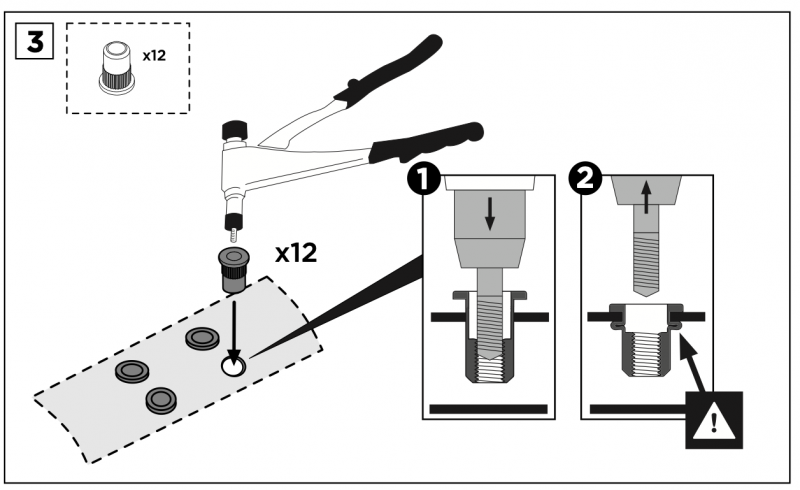 3

x12

x12

1

2