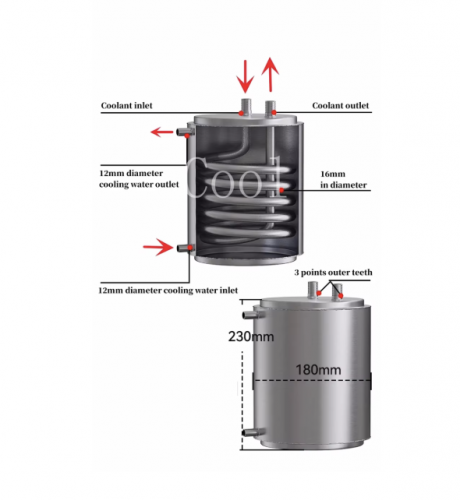 Coolant inlet

Coolant outlet

12mm diameter cooling water outlet

Cool

16mm in diameter

12mm diameter cooling water inlet

3 points outer teeth

230mm

180mm