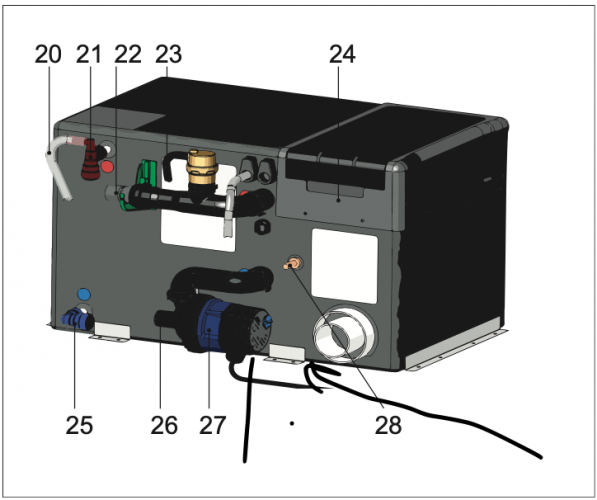 20 21 22 23 24

25 26 27 28