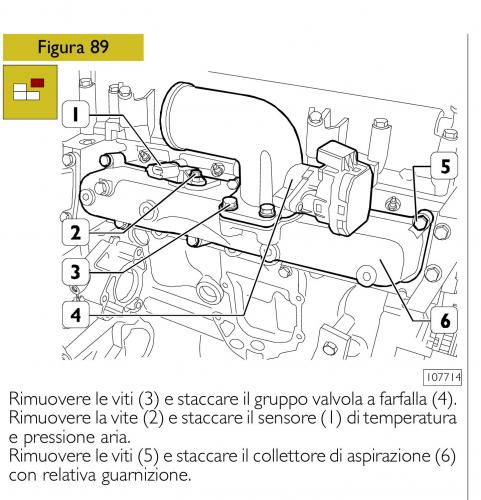 Figura 89

1

2

3

4

5

6

107714

Rimuovere le viti (3) e staccare il gruppo valvola a farfalla (4).
Rimuovere la vite (2) e staccare il sensore (1) di temperatura e pressione aria.
Rimuovere le viti (5) e staccare il collettore di aspirazione (6) con relativa guarnizione.