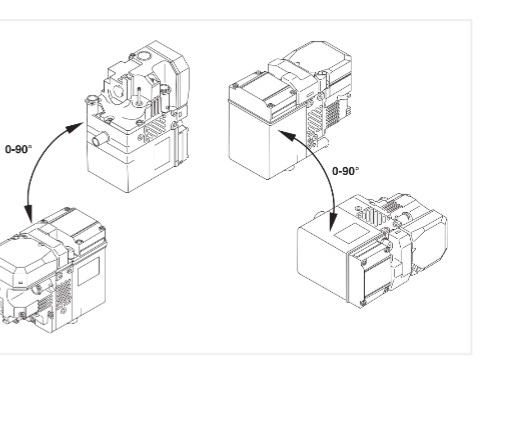 0-90°

0-90°