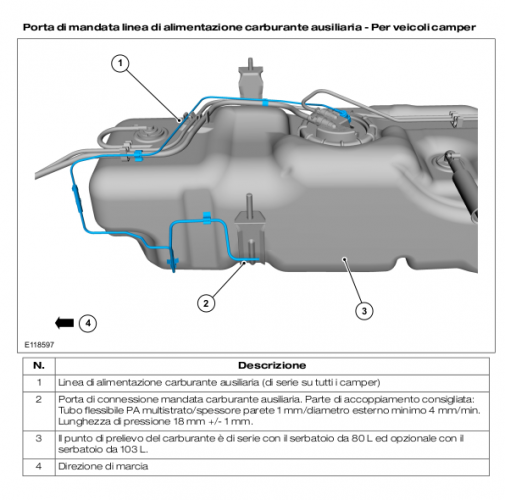 Porta di mandata linea di alimentazione carburante ausiliaria - Per veicoli camper

1

2

3

4

E118597

| N. | Descrizione |
|---|---|
| 1 | Linea di alimentazione carburante ausiliaria (di serie su tutti i camper) |
| 2 | Porta di connessione mandata carburante ausiliaria. Parte di accoppiamento consigliata: Tubo flessibile PA multistrato/spessore parete 1 mm/diametro esterno minimo 4 mm/min. Lunghezza di pressione 18 mm +/- 1 mm. |
| 3 | Il punto di prelievo del carburante è di serie con il serbatoio da 80 L ed opzionale con il serbatoio da 103 L. |
| 4 | Direzione di marcia |