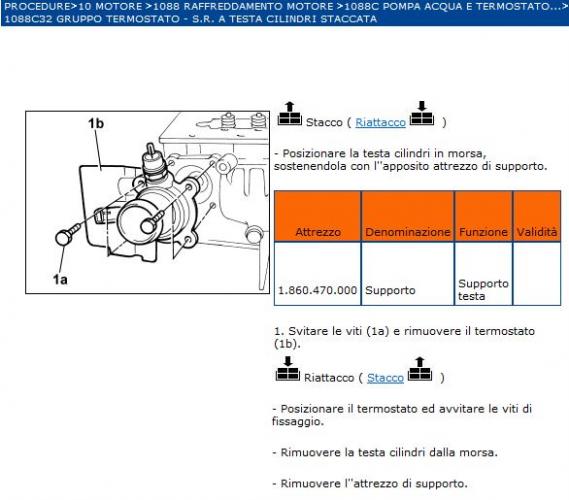 PROCEDURE>10 MOTORE >1088 RAFFREDDAMENTO MOTORE >1088C POMPA ACQUA E TERMOSTATO...> 1088C32 GRUPPO TERMOSTATO - S.R. A TESTA CILINDRI STACCATA

1b

1a

Stacco ( Riattacco )

- Posizionare la testa cilindri in morsa, sostenendola con l''apposito attrezzo di supporto.

| Attrezzo | Denominazione | Funzione | Validità |
|---|---|---|---|
| 1.860.470.000 | Supporto | Supporto testa | |

1. Svitare le viti (1a) e rimuovere il termostato (1b).

Riattacco ( Stacco )

- Posizionare il termostato ed avvitare le viti di fissaggio.

- Rimuovere la testa cilindri dalla morsa.

- Rimuovere l''attrezzo di supporto.