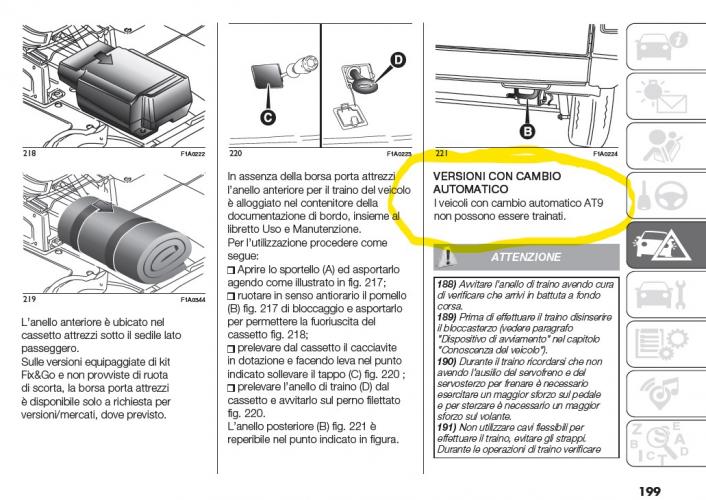 218 F1A0222

219 F1A0344

L'anello anteriore è ubicato nel cassetto attrezzi sotto il sedile lato passeggero.
Sulle versioni equipaggiate di kit Fix&Go e non provviste di ruota di scorta, la borsa porta attrezzi è disponibile solo a richiesta per versioni/mercati, dove previsto.

C D

220 F1A0223

In assenza della borsa porta attrezzi l'anello anteriore per il traino del veicolo è alloggiato nel contenitore della documentazione di bordo, insieme al libretto Uso e Manutenzione.
Per l'utilizzazione procedere come segue:
❒ Aprire lo sportello (A) ed asportarlo agendo come illustrato in fig. 217;
❒ ruotare in senso antiorario il pomello (B) fig. 217 di bloccaggio e asportarlo per permettere la fuoriuscita del cassetto fig. 218;
❒ prelevare dal cassetto il cacciavite in dotazione e facendo leva nel punto indicato sollevare il tappo (C) fig. 220 ;
❒ prelevare l'anello di traino (D) dal cassetto e avvitarlo sul perno filettato fig. 220.
L'anello posteriore (B) fig. 221 è reperibile nel punto indicato in figura.

B

221 F1A0224

VERSIONI CON CAMBIO AUTOMATICO
I veicoli con cambio automatico AT9 non possono essere trainati.

ATTENZIONE

188) Avvitare l'anello di traino avendo cura di verificare che arrivi in battuta a fondo corsa.
189) Prima di effettuare il traino disinserire il bloccasterzo (vedere paragrafo "Dispositivo di avviamento" nel capitolo "Conoscenza del veicolo").
190) Durante il traino ricordarsi che non avendo l'ausilio del servofreno e del servosterzo per frenare è necessario esercitare un maggior sforzo sul pedale e per sterzare è necessario un maggior sforzo sul volante.
191) Non utilizzare cavi flessibili per effettuare il traino, evitare gli strappi. Durante le operazioni di traino verificare

199