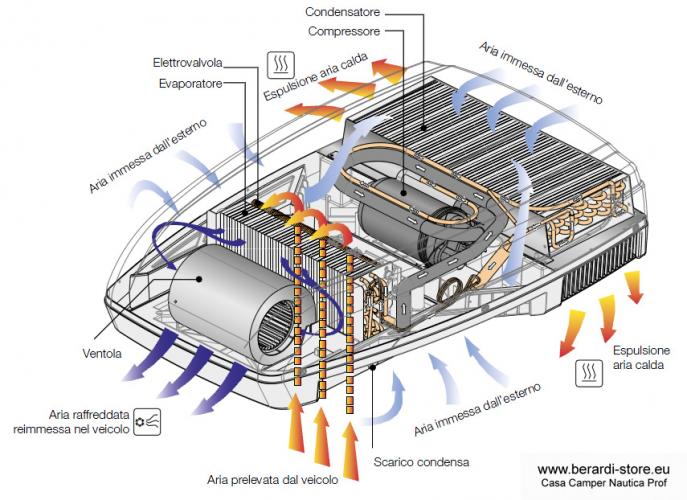 Condensatore
Compressore
Elettrovalvola
Evaporatore
Espulsione aria calda
Aria immessa dall'esterno
Aria immessa dall'esterno
Ventola
Aria raffreddata reimmessa nel veicolo
Aria prelevata dal veicolo
Scarico condensa
Aria immessa dall'esterno
Espulsione aria calda
www.berardi-store.eu
Casa Camper Nautica Prof