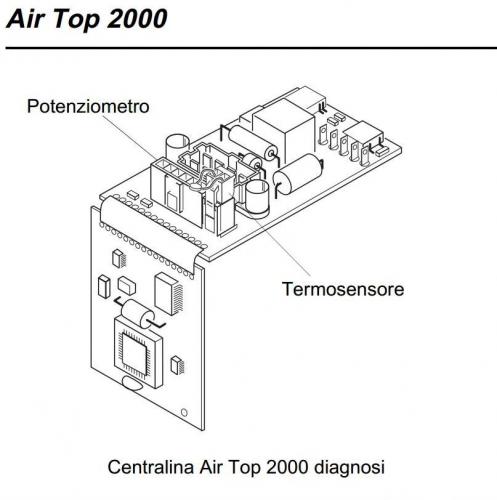 Air Top 2000

Potenziometro

Termosensore

Centralina Air Top 2000 diagnosi