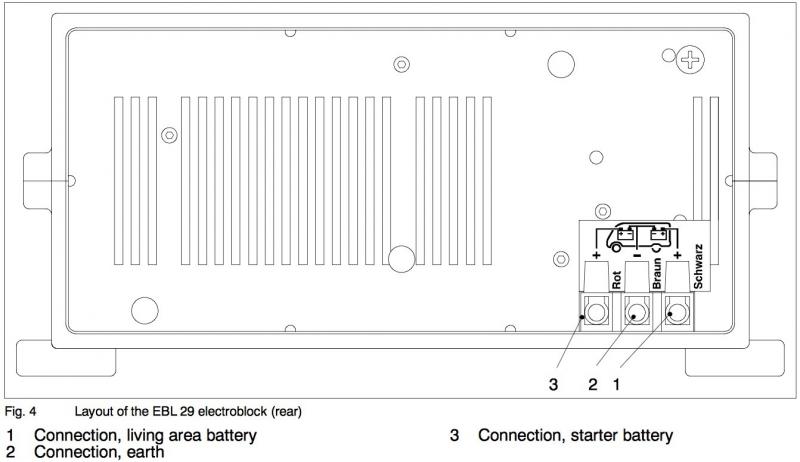 + - +
Rot
Braun
Schwarz

3 2 1

Fig. 4 Layout of the EBL 29 electroblock (rear)

1 Connection, living area battery
2 Connection, earth

3 Connection, starter battery