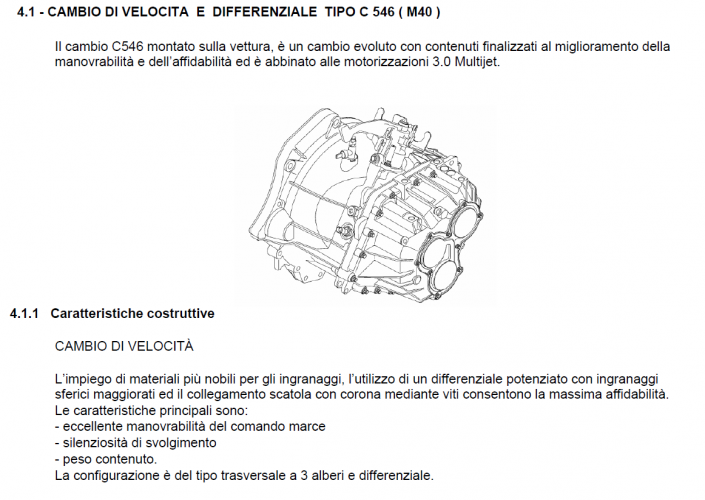 4.1 - CAMBIO DI VELOCITA E DIFFERENZIALE TIPO C 546 ( M40 )

Il cambio C546 montato sulla vettura, è un cambio evoluto con contenuti finalizzati al miglioramento della manovrabilità e dell'affidabilità ed è abbinato alle motorizzazioni 3.0 Multijet.

4.1.1 Caratteristiche costruttive

CAMBIO DI VELOCITÀ

L'impiego di materiali più nobili per gli ingranaggi, l'utilizzo di un differenziale potenziato con ingranaggi sferici maggiorati ed il collegamento scatola con corona mediante viti consentono la massima affidabilità.
Le caratteristiche principali sono:
- eccellente manovrabilità del comando marce
- silenziosità di svolgimento
- peso contenuto.
La configurazione è del tipo trasversale a 3 alberi e differenziale.