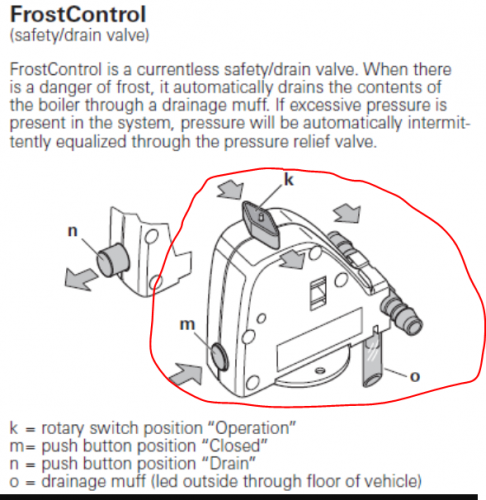 FrostControl
(safety/drain valve)

FrostControl is a currentless safety/drain valve. When there is a danger of frost, it automatically drains the contents of the boiler through a drainage muff. If excessive pressure is present in the system, pressure will be automatically intermittently equalized through the pressure relief valve.

k

n

m

o

k = rotary switch position “Operation”
m= push button position “Closed”
n = push button position “Drain”
o = drainage muff (led outside through floor of vehicle)