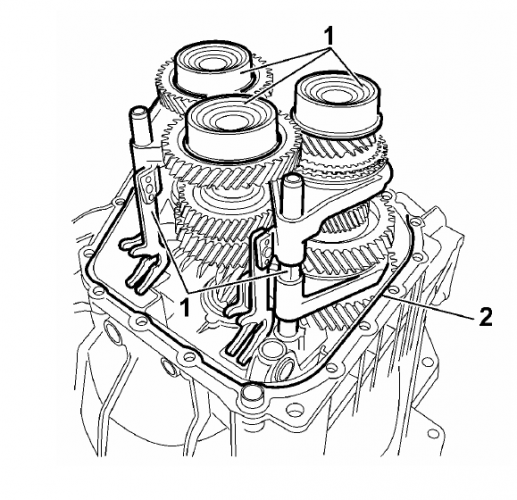 1
1
2