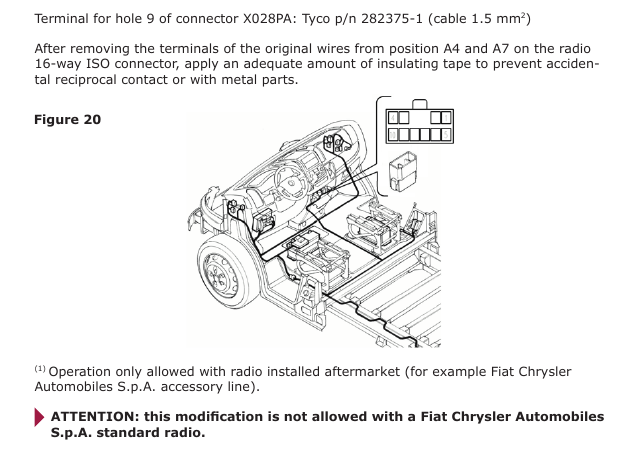 Terminal for hole 9 of connector X028PA: Tyco p/n 282375-1 (cable 1.5 mm$^2$)

After removing the terminals of the original wires from position A4 and A7 on the radio 16-way ISO connector, apply an adequate amount of insulating tape to prevent accidental reciprocal contact or with metal parts.

Figure 20

$^{(1)}$ Operation only allowed with radio installed aftermarket (for example Fiat Chrysler Automobiles S.p.A. accessory line).

ATTENTION: this modification is not allowed with a Fiat Chrysler Automobiles S.p.A. standard radio.