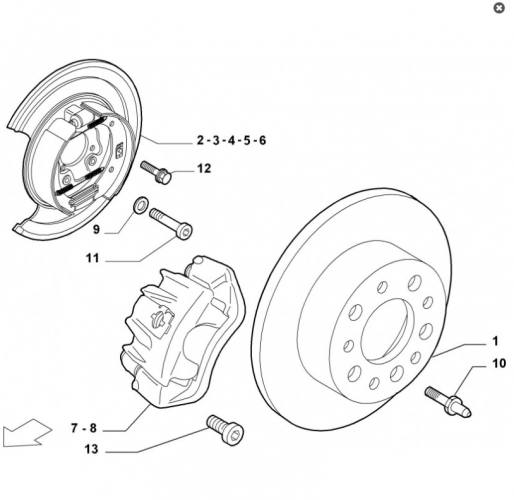 2 - 3 - 4 - 5 - 6
12
9
11
1
10
7 - 8
13