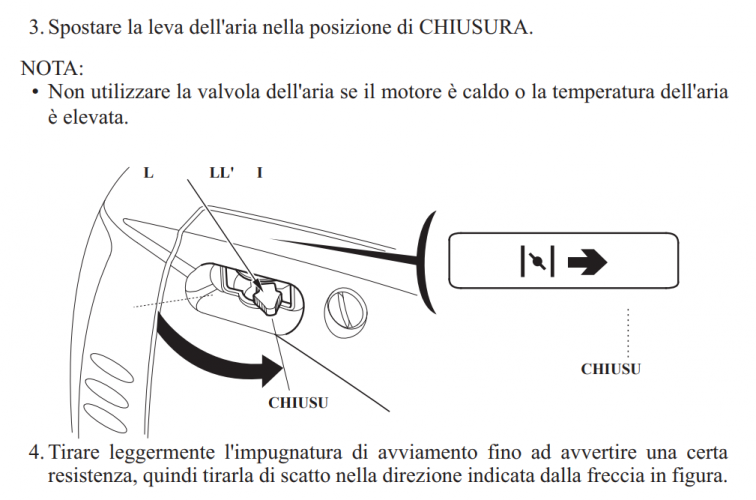 3. Spostare la leva dell'aria nella posizione di CHIUSURA.

NOTA:
• Non utilizzare la valvola dell'aria se il motore è caldo o la temperatura dell'aria è elevata.

L LL' I

CHIUSU

CHIUSU

4. Tirare leggermente l'impugnatura di avviamento fino ad avvertire una certa resistenza, quindi tirarla di scatto nella direzione indicata dalla freccia in figura.