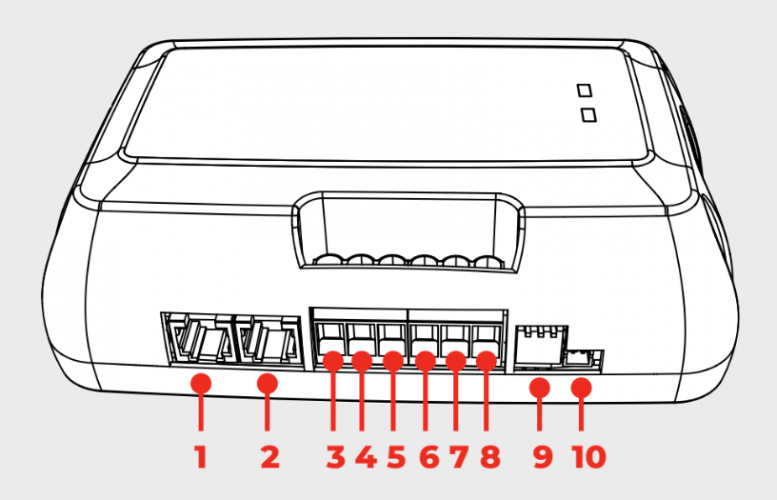 1 2 3 4 5 6 7 8 9 10