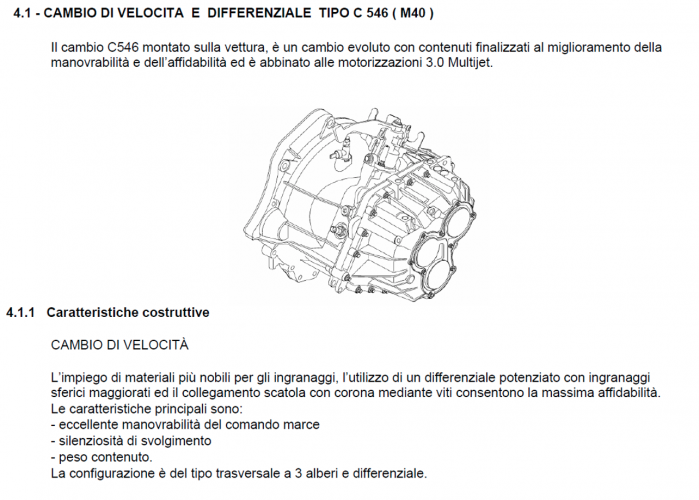 4.1 - CAMBIO DI VELOCITA E DIFFERENZIALE TIPO C 546 ( M40 )

Il cambio C546 montato sulla vettura, è un cambio evoluto con contenuti finalizzati al miglioramento della manovrabilità e dell'affidabilità ed è abbinato alle motorizzazioni 3.0 Multijet.

4.1.1 Caratteristiche costruttive

CAMBIO DI VELOCITÀ

L'impiego di materiali più nobili per gli ingranaggi, l'utilizzo di un differenziale potenziato con ingranaggi sferici maggiorati ed il collegamento scatola con corona mediante viti consentono la massima affidabilità.
Le caratteristiche principali sono:
- eccellente manovrabilità del comando marce
- silenziosità di svolgimento
- peso contenuto.
La configurazione è del tipo trasversale a 3 alberi e differenziale.