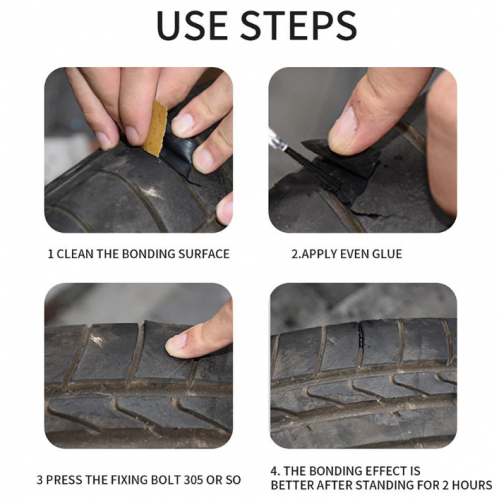 USE STEPS

1 CLEAN THE BONDING SURFACE

2.APPLY EVEN GLUE

3 PRESS THE FIXING BOLT 305 OR SO

4. THE BONDING EFFECT IS BETTER AFTER STANDING FOR 2 HOURS