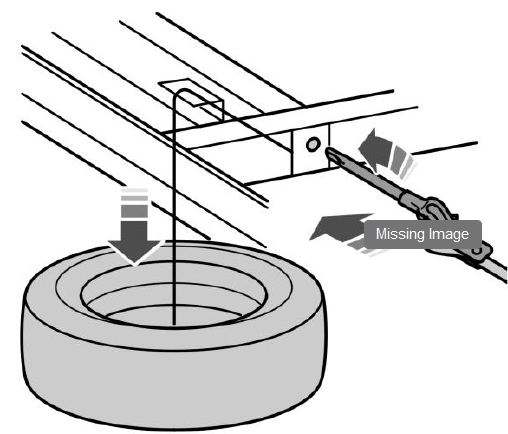 Missing Image