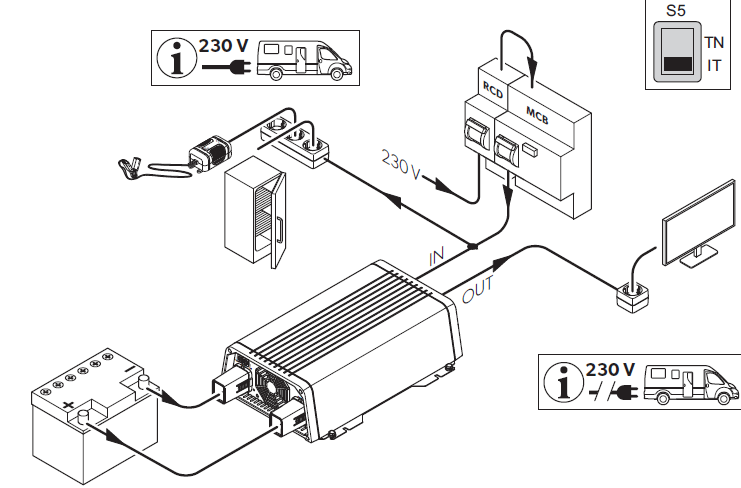 230 V

S5
TN
IT

RCD
MCB

230 V

IN
OUT

230 V

+
-