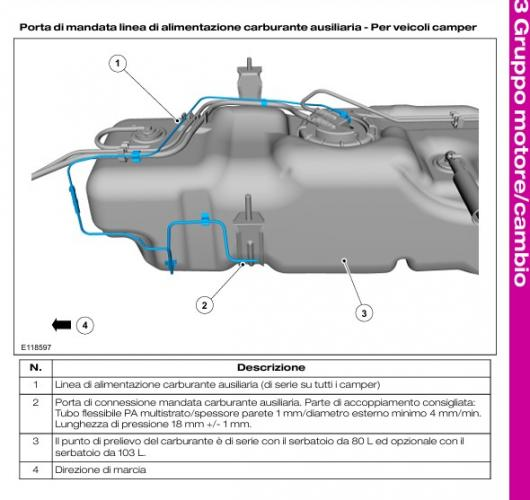 Porta di mandata linea di alimentazione carburante ausiliaria - Per veicoli camper

1

2

3

4

E118597

| N. | Descrizione |
|---|---|
| 1 | Linea di alimentazione carburante ausiliaria (di serie su tutti i camper) |
| 2 | Porta di connessione mandata carburante ausiliaria. Parte di accoppiamento consigliata: Tubo flessibile PA multistrato/spessore parete 1 mm/diametro esterno minimo 4 mm/min. Lunghezza di pressione 18 mm +/- 1 mm. |
| 3 | Il punto di prelievo del carburante è di serie con il serbatoio da 80 L ed opzionale con il serbatoio da 103 L. |
| 4 | Direzione di marcia |

3 Gruppo motore/cambio