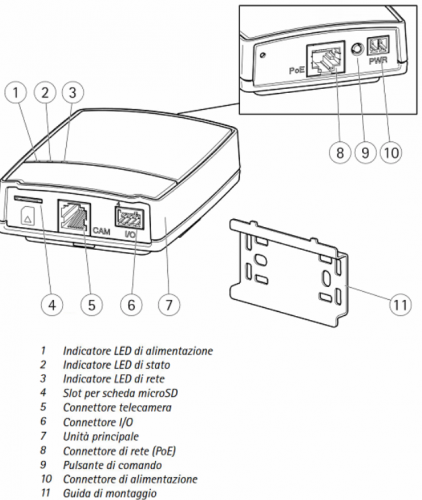 PoE
PWR
1
2
3
8
9
10
CAM
I/O
4
5
6
7
11

1 Indicatore LED di alimentazione
2 Indicatore LED di stato
3 Indicatore LED di rete
4 Slot per scheda microSD
5 Connettore telecamera
6 Connettore I/O
7 Unità principale
8 Connettore di rete (PoE)
9 Pulsante di comando
10 Connettore di alimentazione
11 Guida di montaggio