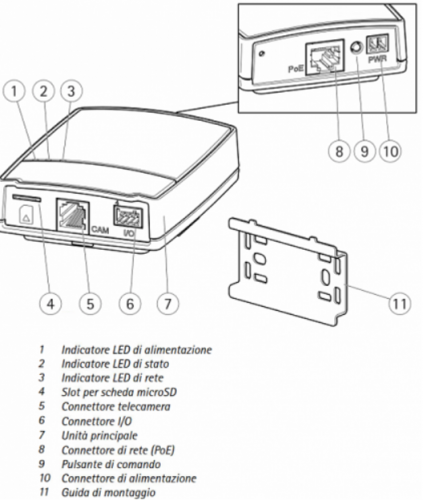 PoE
PWR
1
2
3
8
9
10
CAM
I/O
4
5
6
7
11

1 Indicatore LED di alimentazione
2 Indicatore LED di stato
3 Indicatore LED di rete
4 Slot per scheda microSD
5 Connettore telecamera
6 Connettore I/O
7 Unità principale
8 Connettore di rete (PoE)
9 Pulsante di comando
10 Connettore di alimentazione
11 Guida di montaggio