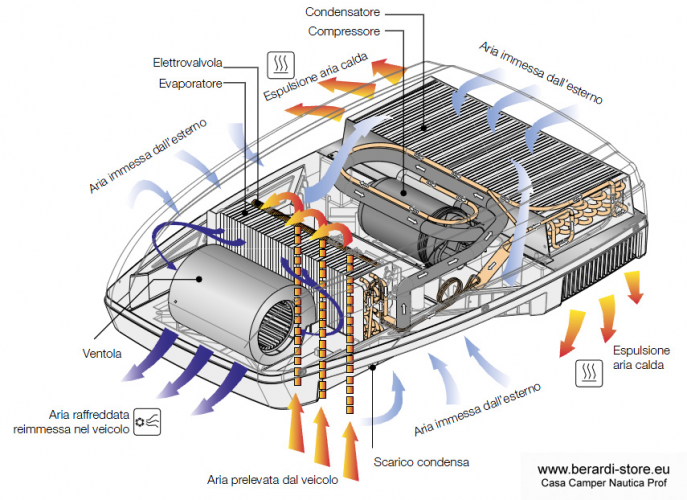 Condensatore
Compressore
Elettrovalvola
Evaporatore
Espulsione aria calda
Aria immessa dall'esterno
Aria immessa dall'esterno
Ventola
Aria raffreddata reimmessa nel veicolo
Aria prelevata dal veicolo
Scarico condensa
Aria immessa dall'esterno
Espulsione aria calda
www.berardi-store.eu
Casa Camper Nautica Prof