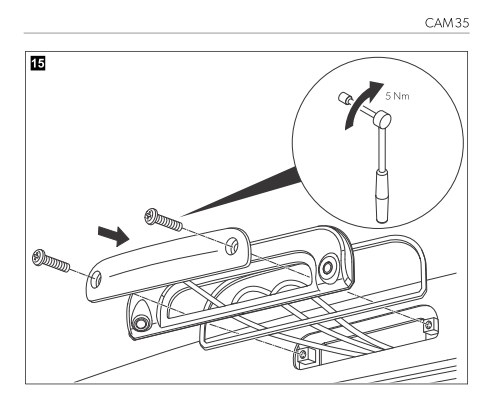 CAM35

15

5 Nm