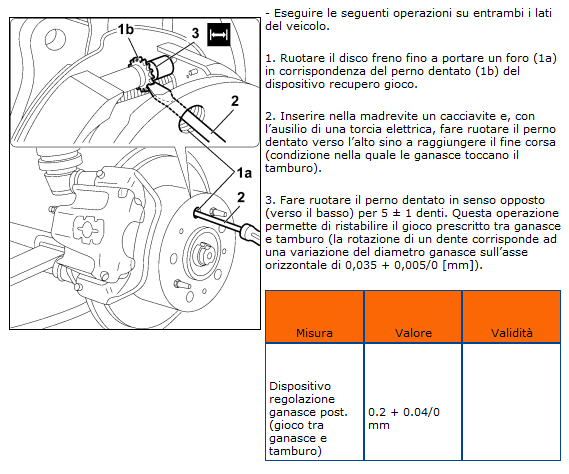 1b
3
2
1a
2

- Eseguire le seguenti operazioni su entrambi i lati del veicolo.

1. Ruotare il disco freno fino a portare un foro (1a) in corrispondenza del perno dentato (1b) del dispositivo recupero gioco.

2. Inserire nella madrevite un cacciavite e, con l'ausilio di una torcia elettrica, fare ruotare il perno dentato verso l'alto sino a raggiungere il fine corsa (condizione nella quale le ganasce toccano il tamburo).

3. Fare ruotare il perno dentato in senso opposto (verso il basso) per 5 ± 1 denti. Questa operazione permette di ristabilire il gioco prescritto tra ganasce e tamburo (la rotazione di un dente corrisponde ad una variazione del diametro ganasce sull'asse orizzontale di 0,035 + 0,005/0 [mm]).

| Misura | Valore | Validità |
|---|---|---|
| Dispositivo regolazione ganasce post. (gioco tra ganasce e tamburo) | 0.2 + 0.04/0 mm | |